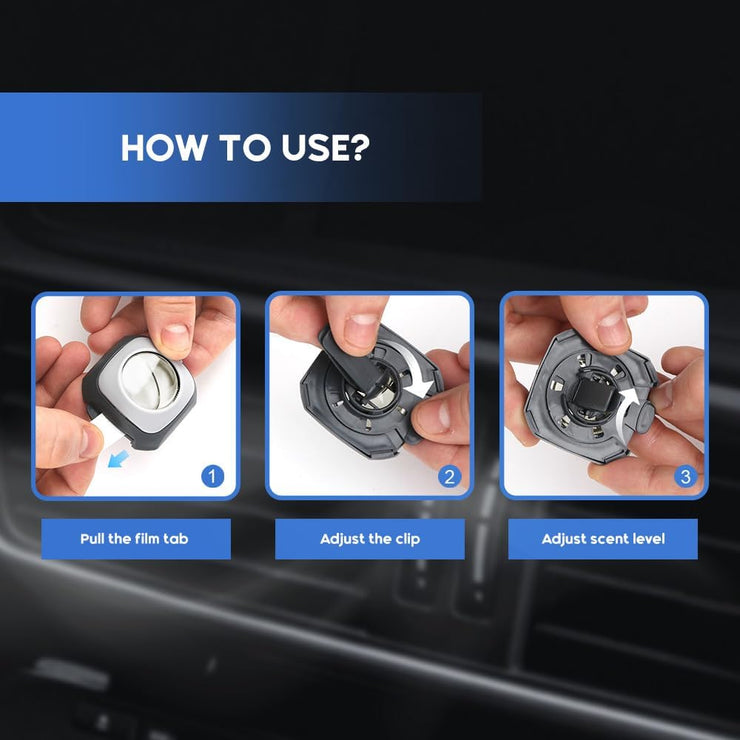 HOW TO USE?

1

Pull the film tab

2

Adjust the clip

3

Adjust scent level