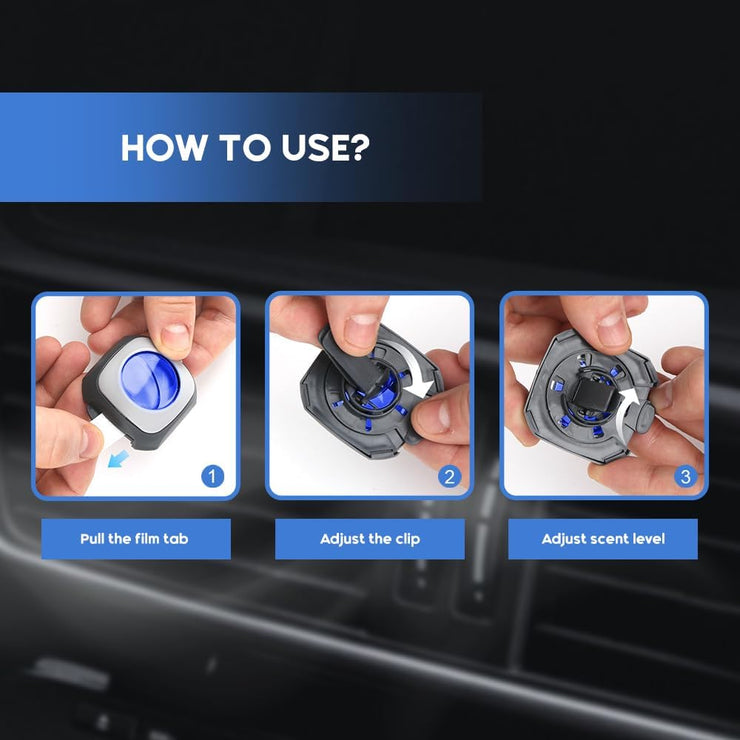 HOW TO USE?

1

Pull the film tab

2

Adjust the clip

3

Adjust scent level