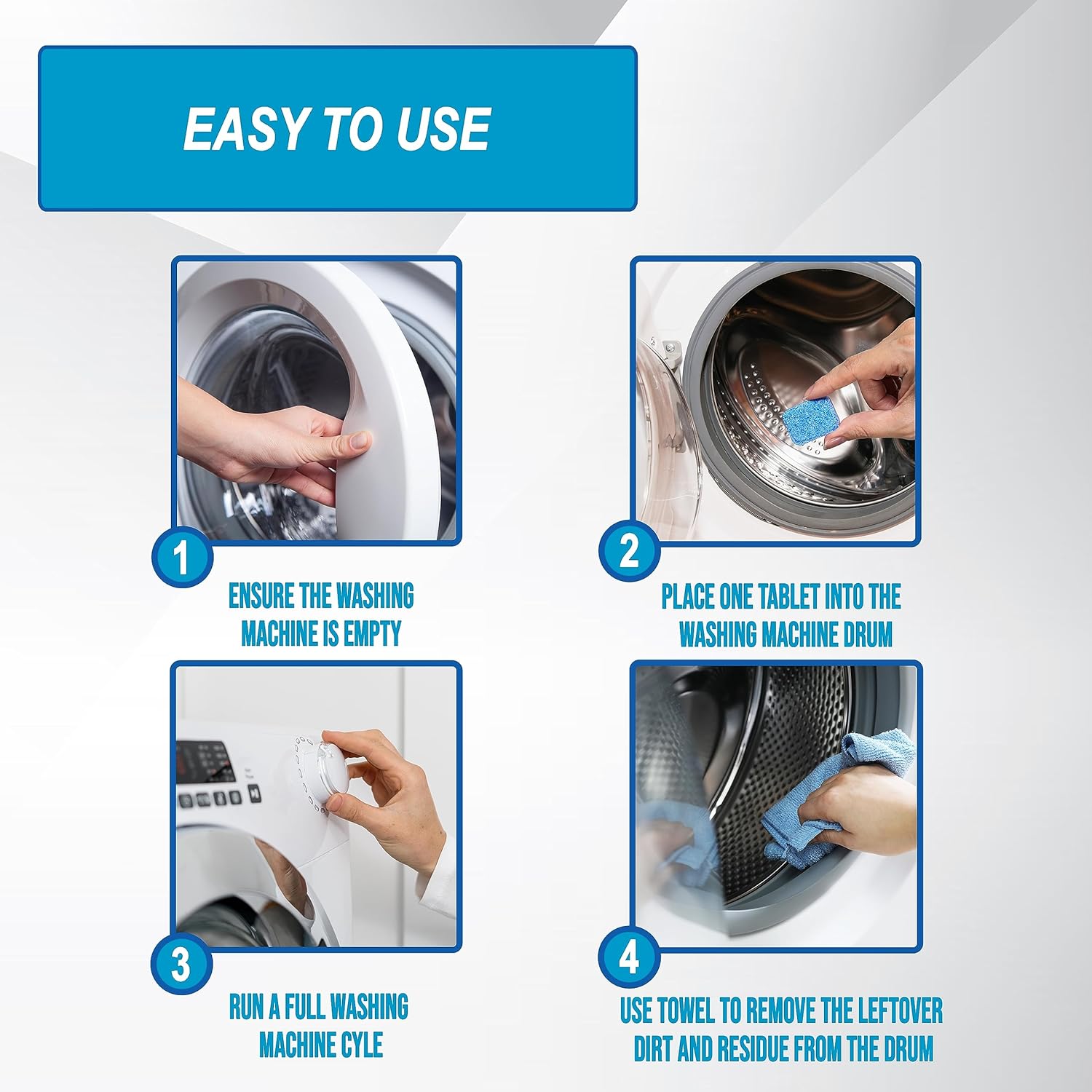 EASY TO USE

1

ENSURE THE WASHING MACHINE IS EMPTY

2

PLACE ONE TABLET INTO THE WASHING MACHINE DRUM

3

RUN A FULL WASHING MACHINE CYLE

4

USE TOWEL TO REMOVE THE LEFTOVER DIRT AND RESIDUE FROM THE DRUM